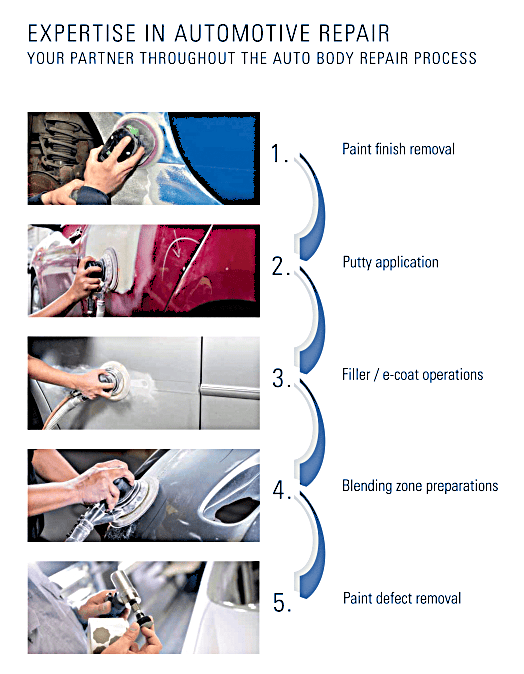 EXPERTISE IN AUTOMOTIVE REPAIR
YOUR PARTNER THROUGHOUT THE AUTO BODY REPAIR PROCESS

1. Paint finish removal

2. Putty application

3. Filler / e-coat operations

4. Blending zone preparations

5. Paint defect removal