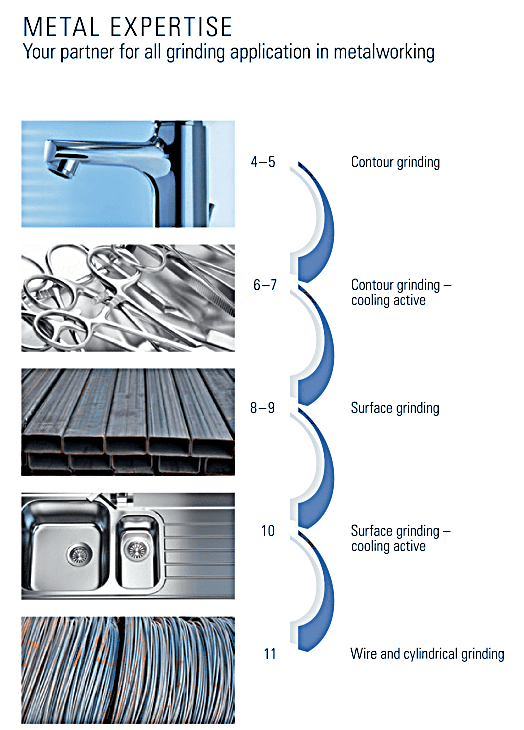 METAL EXPERTISE
Your partner for all grinding application in metalworking

4–5 Contour grinding

6–7 Contour grinding – cooling active

8–9 Surface grinding

10 Surface grinding – cooling active

11 Wire and cylindrical grinding