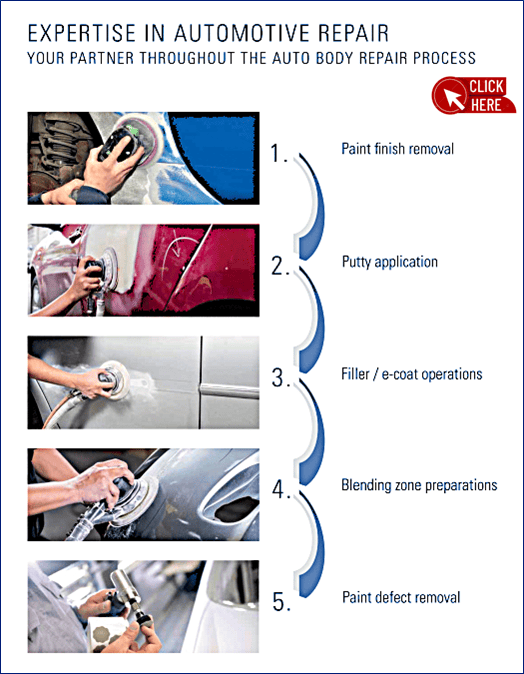 EXPERTISE IN AUTOMOTIVE REPAIR
YOUR PARTNER THROUGHOUT THE AUTO BODY REPAIR PROCESS

CLICK HERE

1. Paint finish removal

2. Putty application

3. Filler / e-coat operations

4. Blending zone preparations

5. Paint defect removal