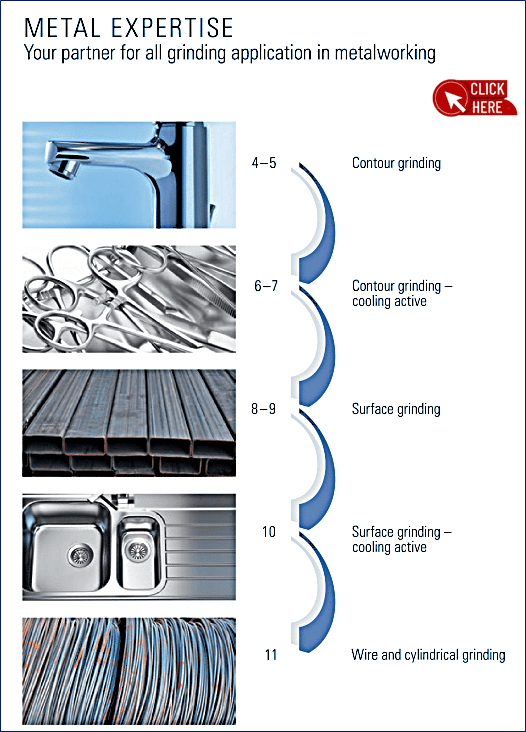 METAL EXPERTISE
Your partner for all grinding application in metalworking

CLICK HERE

4–5 Contour grinding

6–7 Contour grinding – cooling active

8–9 Surface grinding

10 Surface grinding – cooling active

11 Wire and cylindrical grinding